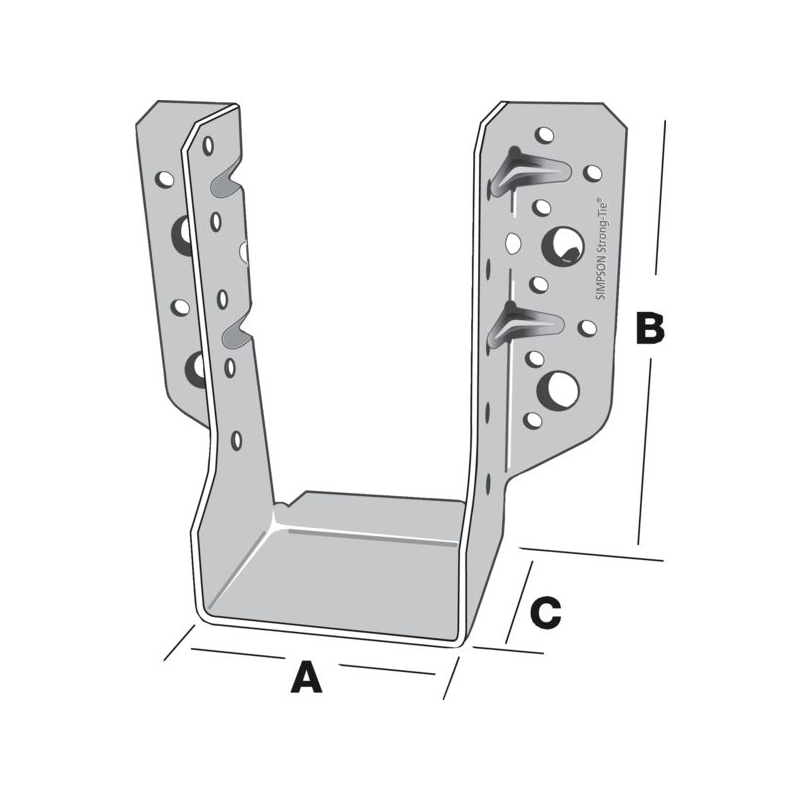 SIMPSON Strong-Tie®

B

C

A